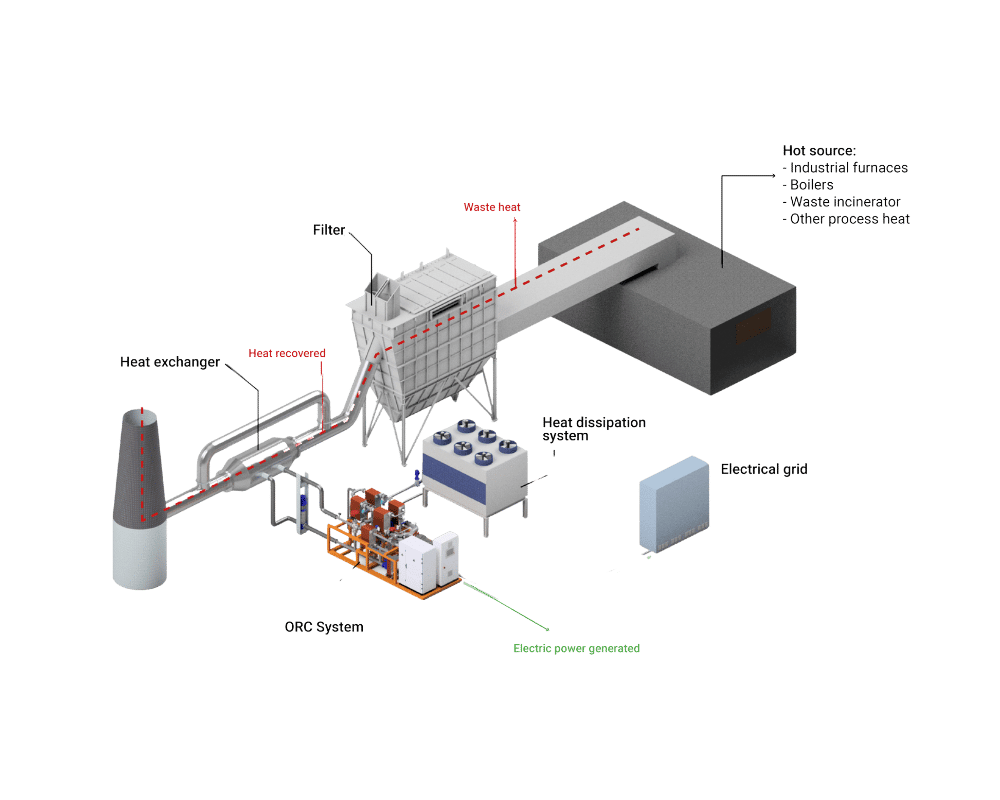 Hot source:
- Industrial furnaces
- Boilers
- Waste incinerator
- Other process heat

Waste heat

Filter

Heat recovered

Heat exchanger

Heat dissipation system

Electrical grid

ORC System

Electric power generated